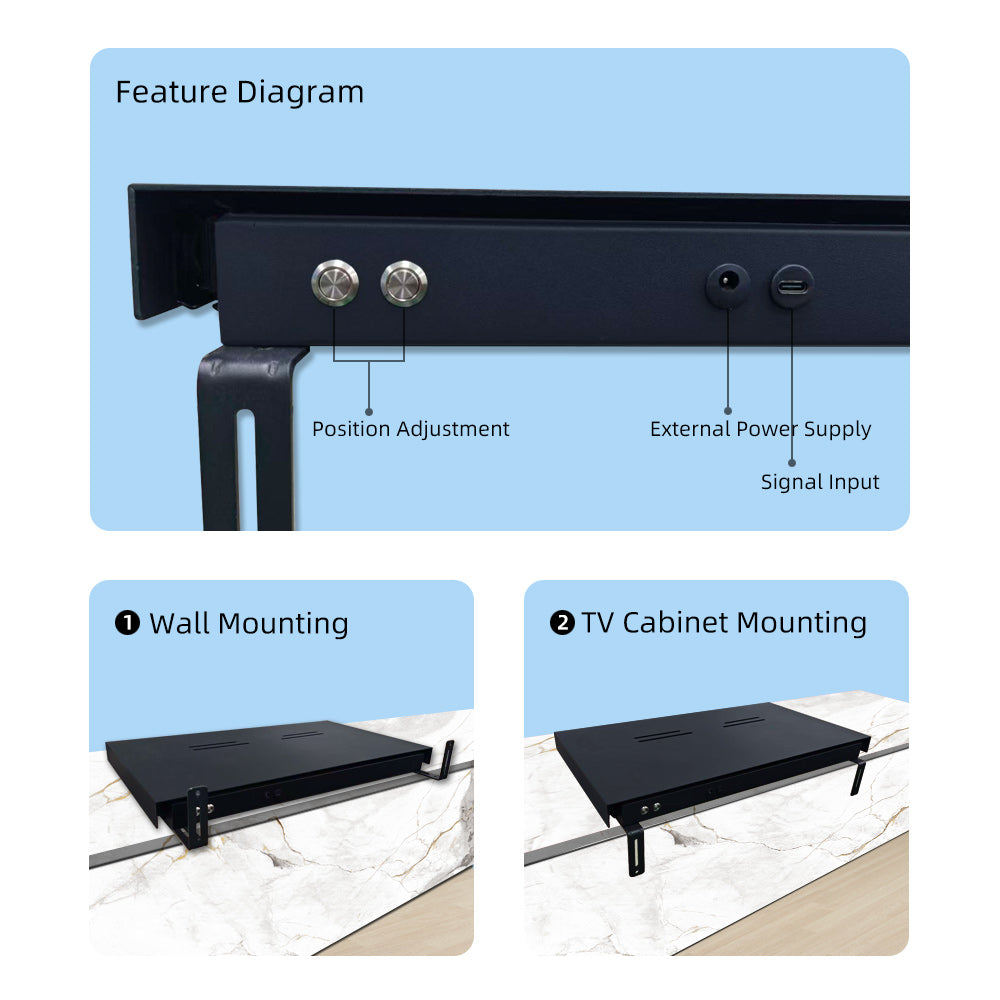 Feature Diagram

Position Adjustment

External Power Supply

Signal Input

❶ Wall Mounting

❷ TV Cabinet Mounting